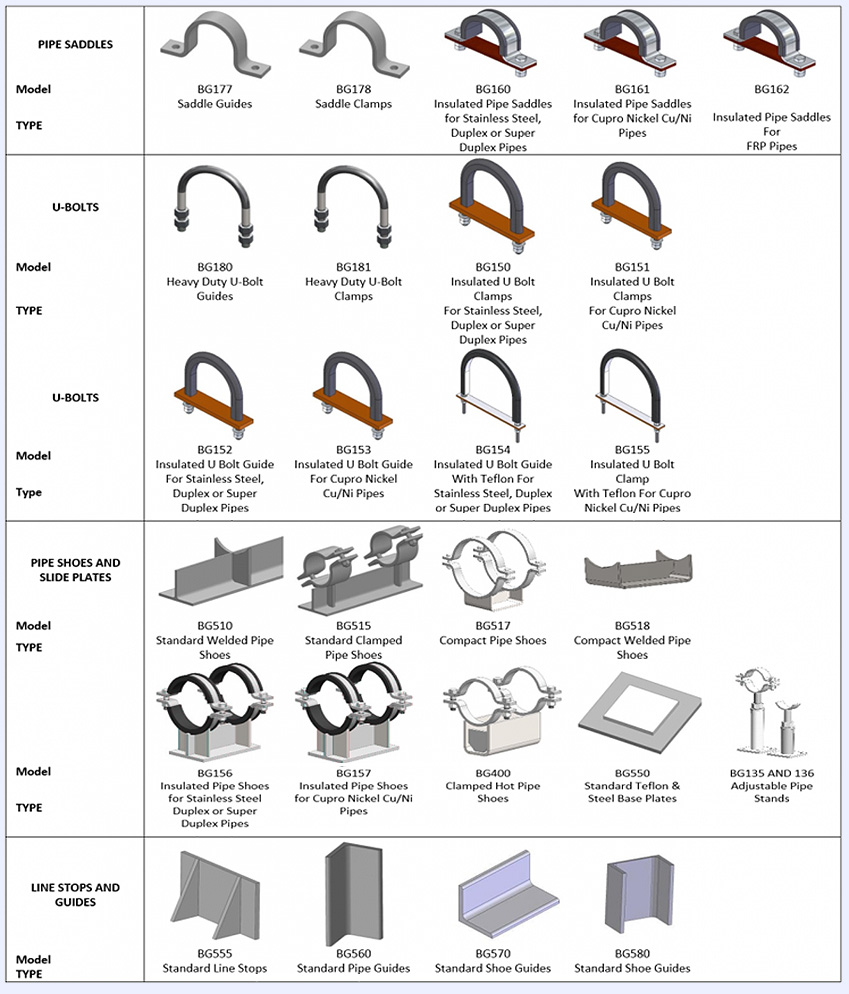 PIPE SADDLES

Model

TYPE

BG177
Saddle Guides

BG178
Saddle Clamps

BG160
Insulated Pipe Saddles for Stainless Steel, Duplex or Super Duplex Pipes

BG161
Insulated Pipe Saddles for Cupro Nickel Cu/Ni Pipes

BG162
Insulated Pipe Saddles For FRP Pipes

U-BOLTS

Model

TYPE

BG180
Heavy Duty U-Bolt Guides

BG181
Heavy Duty U-Bolt Clamps

BG150
Insulated U Bolt Clamps For Stainless Steel, Duplex or Super Duplex Pipes

BG151
Insulated U Bolt Clamps For Cupro Nickel Cu/Ni Pipes

U-BOLTS

Model

Type

BG152
Insulated U Bolt Guide For Stainless Steel, Duplex or Super Duplex Pipes

BG153
Insulated U Bolt Guide For Cupro Nickel Cu/Ni Pipes

BG154
Insulated U Bolt Guide With Teflon For Stainless Steel, Duplex or Super Duplex Pipes

BG155
Insulated U Bolt Clamp With Teflon For Cupro Nickel Cu/Ni Pipes

PIPE SHOES AND SLIDE PLATES

Model

TYPE

BG510
Standard Welded Pipe Shoes

BG515
Standard Clamped Pipe Shoes

BG517
Compact Pipe Shoes

BG518
Compact Welded Pipe Shoes

Model

TYPE

BG156
Insulated Pipe Shoes for Stainless Steel Duplex or Super Duplex Pipes

BG157
Insulated Pipe Shoes for Cupro Nickel Cu/Ni Pipes

BG400
Clamped Hot Pipe Shoes

BG550
Standard Teflon & Steel Base Plates

BG135 AND 136
Adjustable Pipe Stands

LINE STOPS AND GUIDES

Model
TYPE

BG555
Standard Line Stops

BG560
Standard Pipe Guides

BG570
Standard Shoe Guides

BG580
Standard Shoe Guides